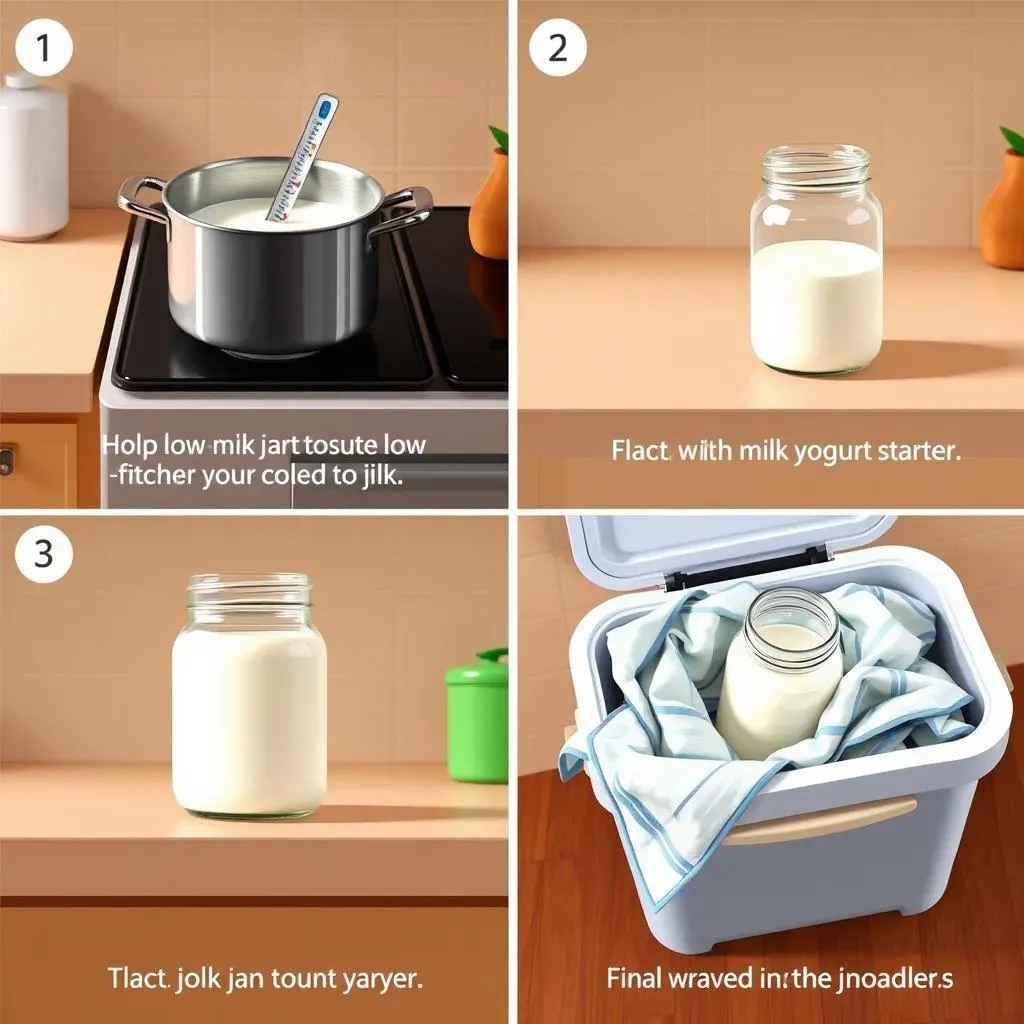 1

Holp low mik jart tosute low -fitcher your coled to jilk.

2

Flact with milk yogurt starter.

3

Tlact. jolk jan tount yaryer.

Final wraved in:the jnoadler.s